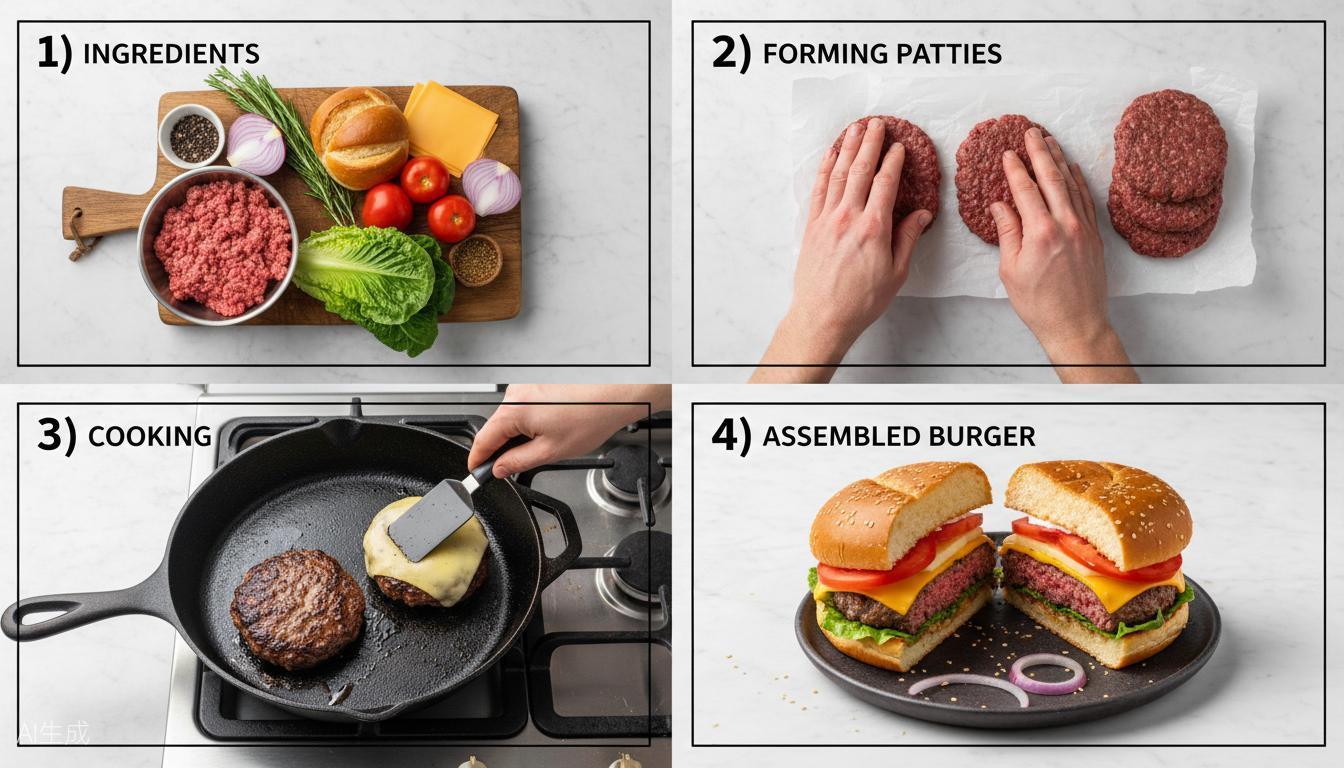 1) INGREDIENTS

2) FORMING PATTIES

3) COOKING

4) ASSEMBLED BURGER

AI生成